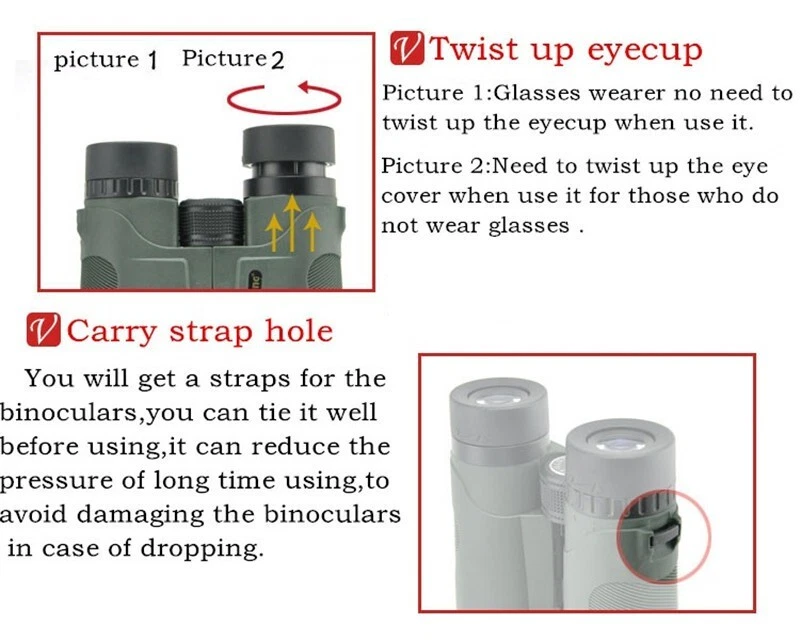 picture 1 Picture 2

Twist up eyecup

Picture 1:Glasses wearer no need to twist up the eyecup when use it.

Picture 2:Need to twist up the eye cover when use it for those who do not wear glasses .

Carry strap hole

You will get a straps for the binoculars,you can tie it well before using,it can reduce the pressure of long time using,to avoid damaging the binoculars in case of dropping.